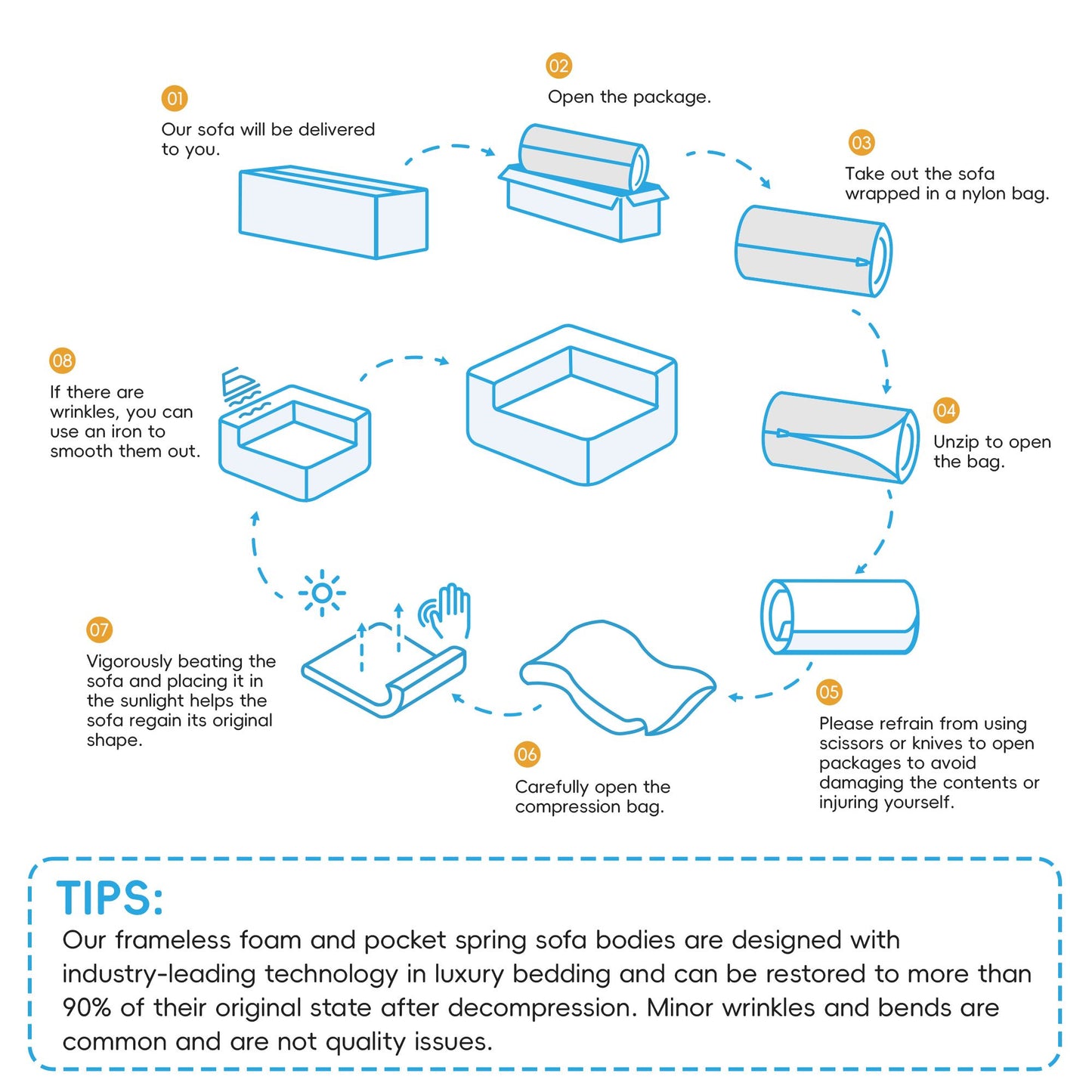 01
Our sofa will be delivered to you.

02
Open the package.

03
Take out the sofa wrapped in a nylon bag.

04
Unzip to open the bag.

05
Please refrain from using scissors or knives to open packages to avoid damaging the contents or injuring yourself.

06
Carefully open the compression bag.

07
Vigorously beating the sofa and placing it in the sunlight helps the sofa regain its original shape.

08
If there are wrinkles, you can use an iron to smooth them out.

TIPS:
Our frameless foam and pocket spring sofa bodies are designed with industry-leading technology in luxury bedding and can be restored to more than 90% of their original state after decompression. Minor wrinkles and bends are common and are not quality issues.